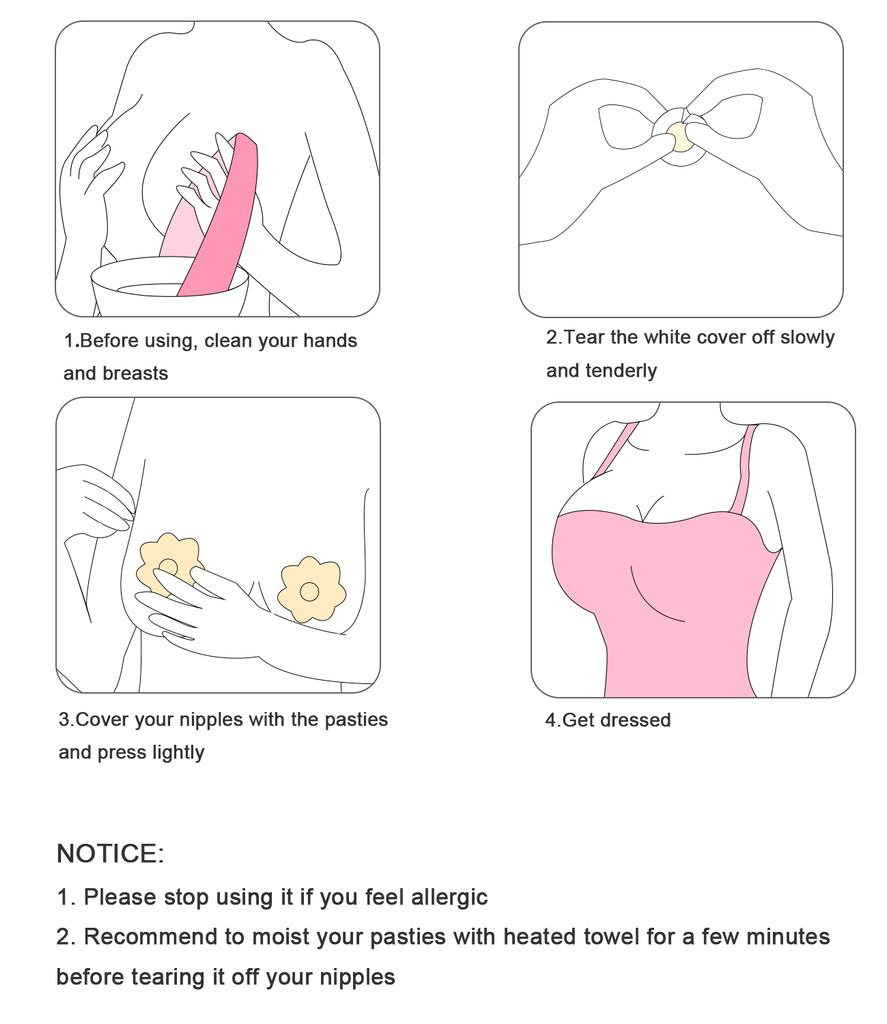 1.Before using, clean your hands and breasts

2.Tear the white cover off slowly and tenderly

3.Cover your nipples with the pasties and press lightly

4.Get dressed

NOTICE:

1. Please stop using it if you feel allergic

2. Recommend to moist your pasties with heated towel for a few minutes before tearing it off your nipples